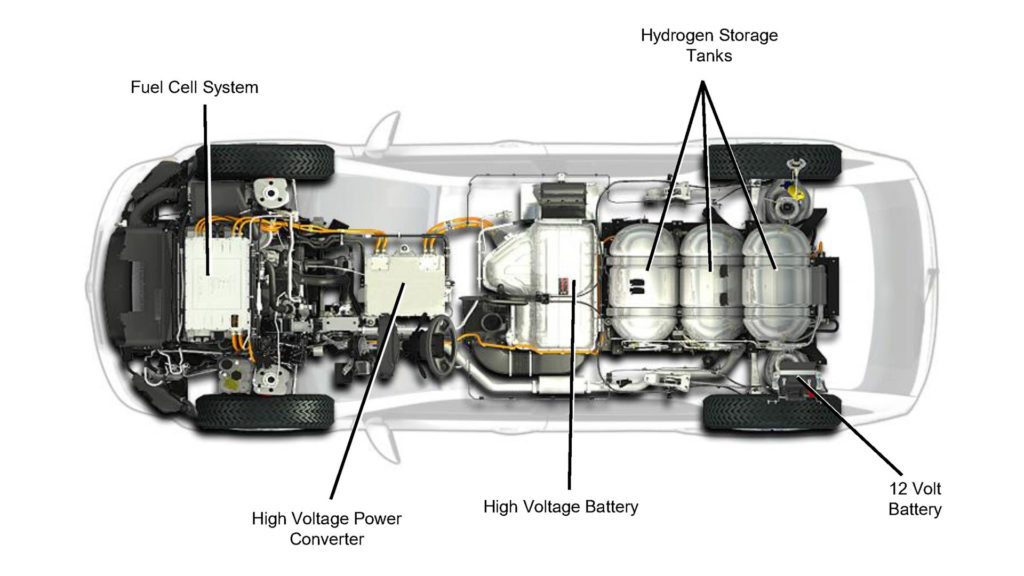 Hydrogen Storage Tanks

Fuel Cell System

High Voltage Power Converter

High Voltage Battery

12 Volt Battery